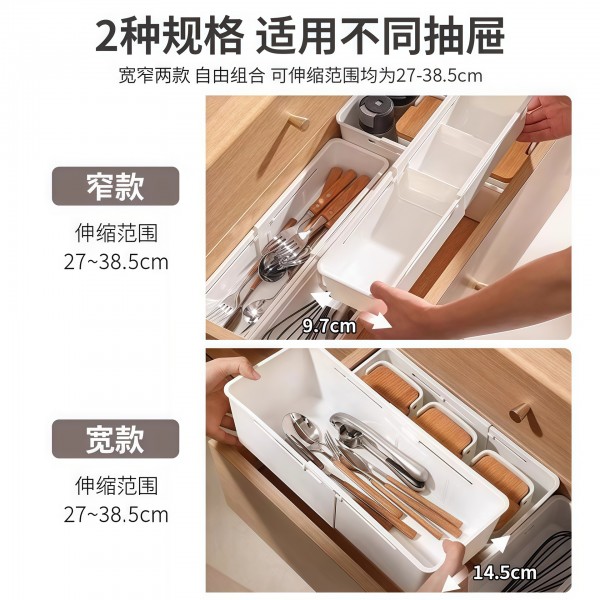 2种规格 适用不同抽屉

宽窄两款 自由组合 可伸缩范围均为27-38.5cm

窄款

伸缩范围
27~38.5cm

9.7cm

宽款

伸缩范围
27~38.5cm

14.5cm